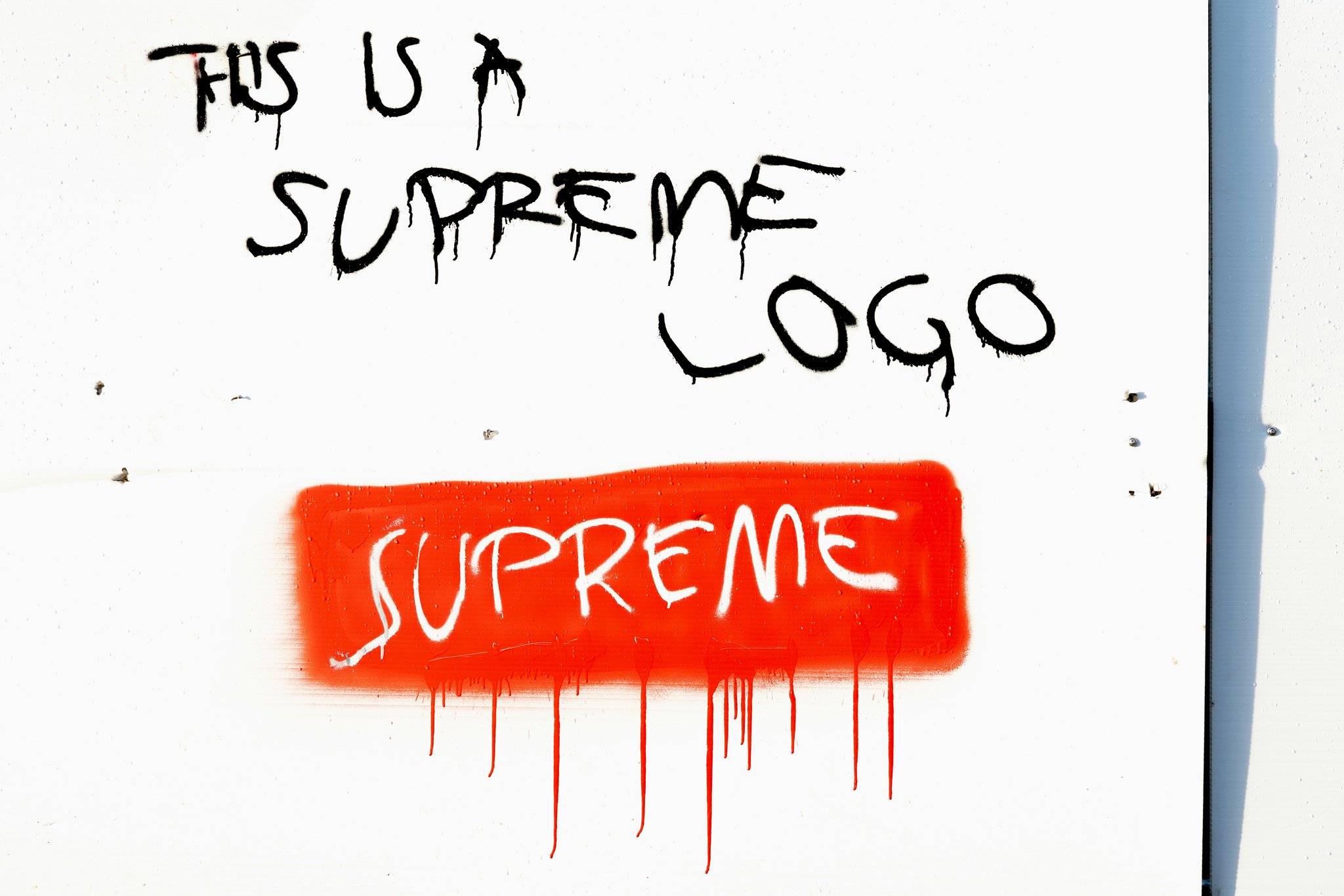 THIS IS A SUPREME LOGO

SUPREME