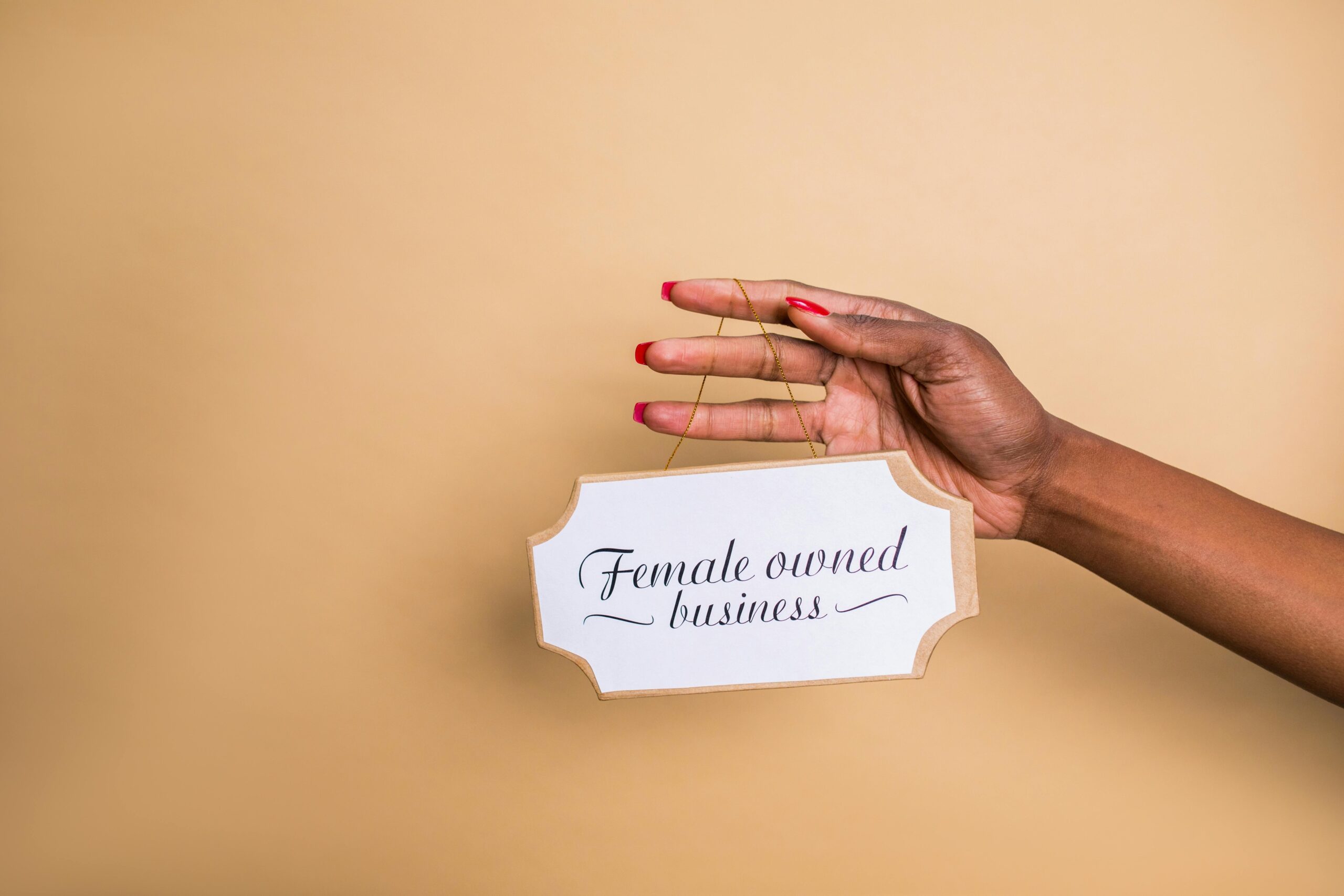 Female owned business